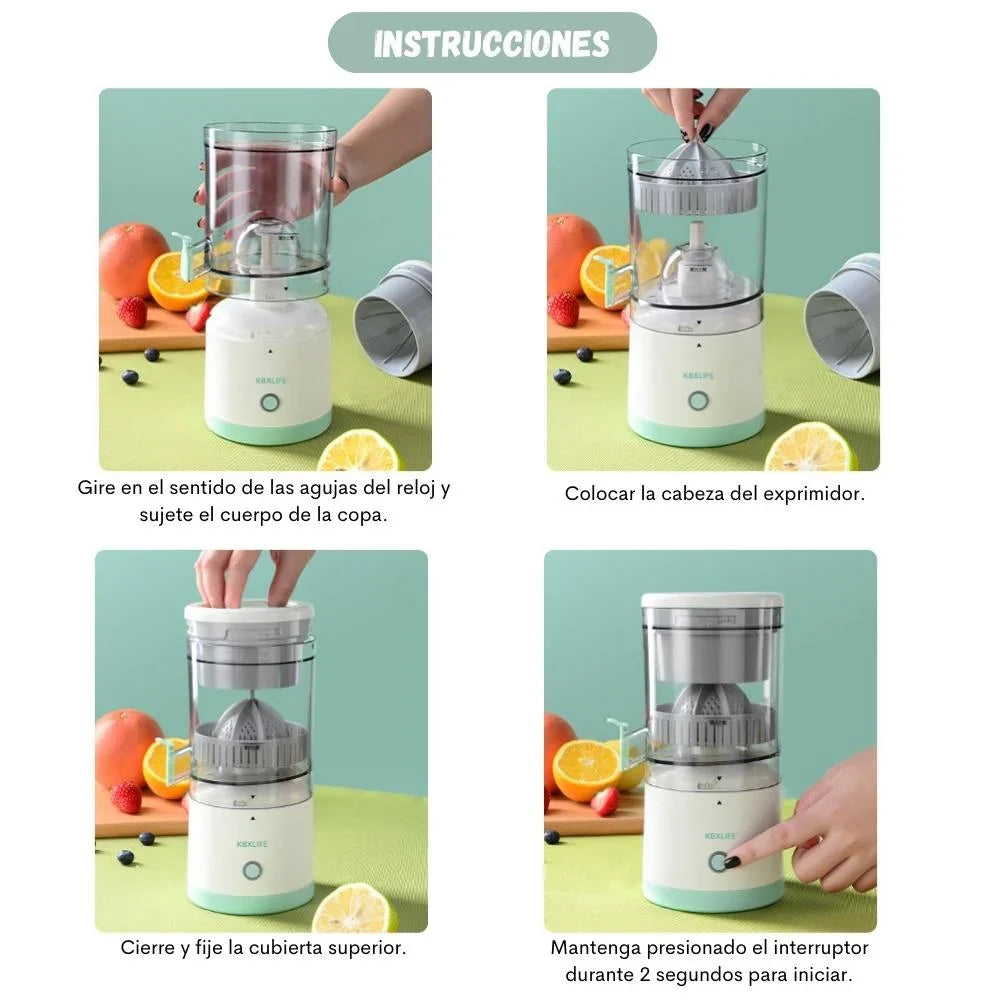 INSTRUCCIONES

KBXLIFE

Gire en el sentido de las agujas del reloj y sujete el cuerpo de la copa.

KBXLIFE

Colocar la cabeza del exprimidor.

KBXLIFE

Cierre y fije la cubierta superior.

KBXLIFE

Mantenga presionado el interruptor durante 2 segundos para iniciar.