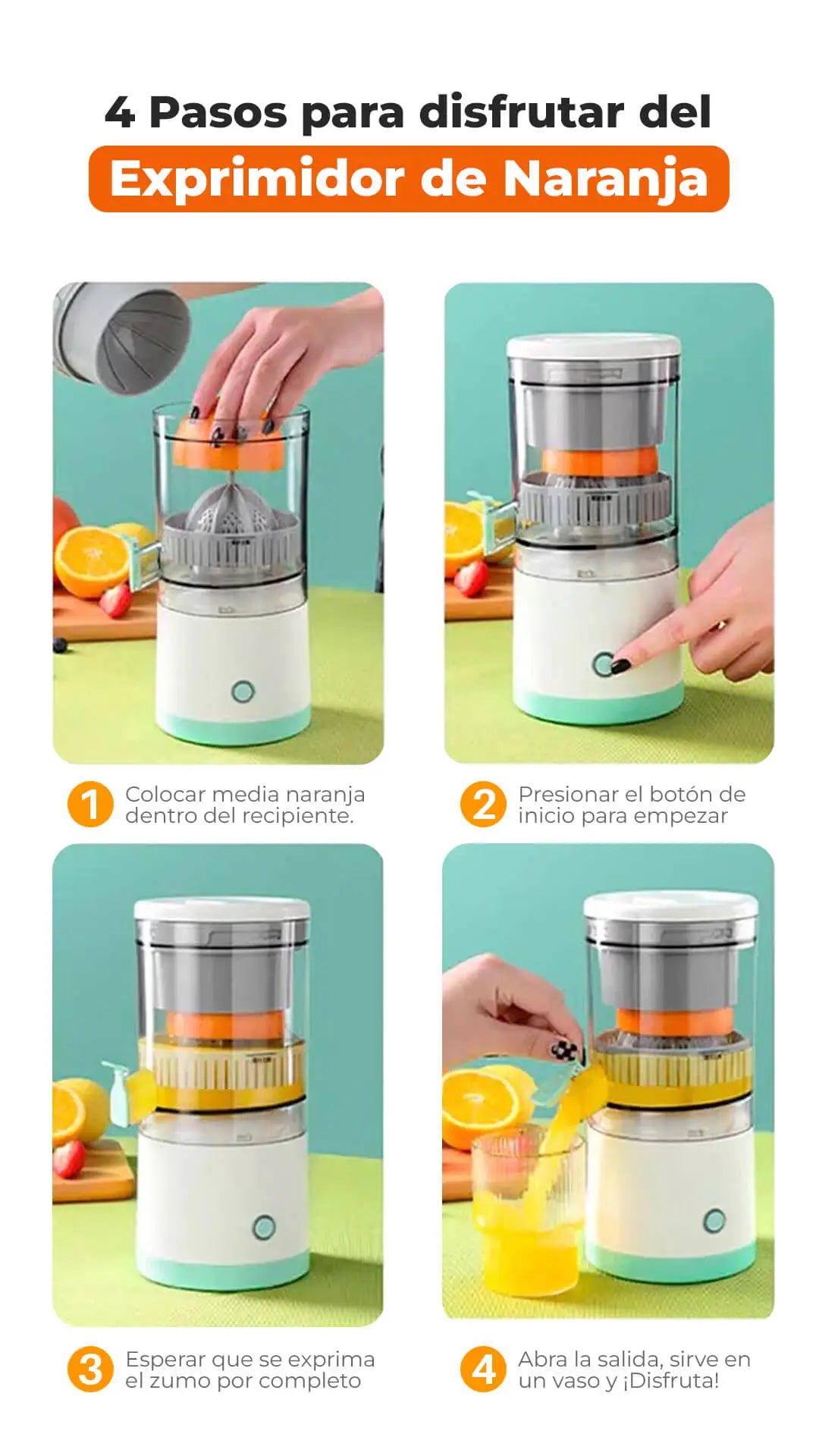 4 Pasos para disfrutar del

Exprimidor de Naranja

1 Colocar media naranja dentro del recipiente.

2 Presionar el botón de inicio para empezar

3 Esperar que se exprima el zumo por completo

4 Abra la salida, sirve en un vaso y ¡Disfruta!